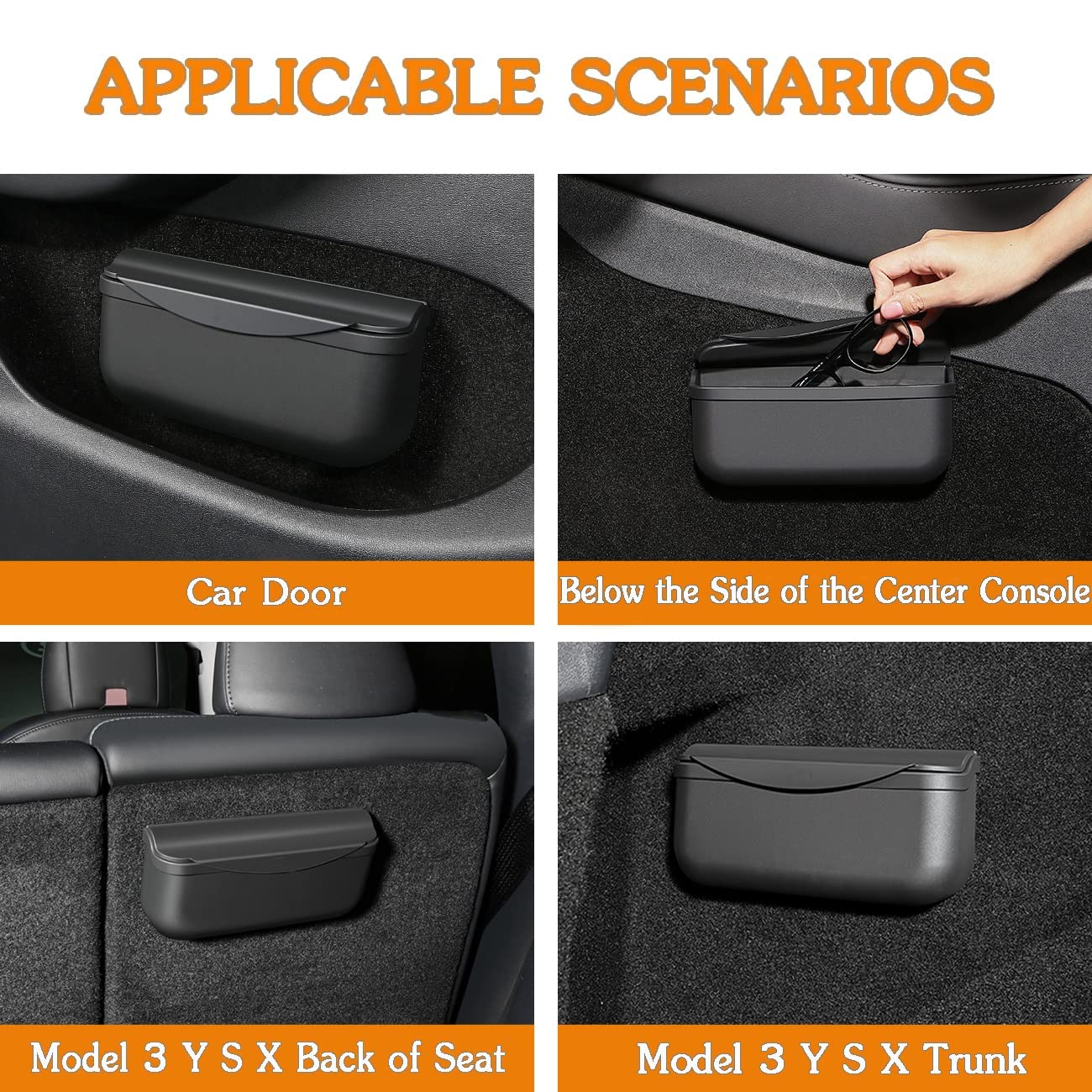 APPLICABLE SCENARIOS

Car Door

Below the Side of the Center Console

Model 3 Y S X Back of Seat

Model 3 Y S X Trunk