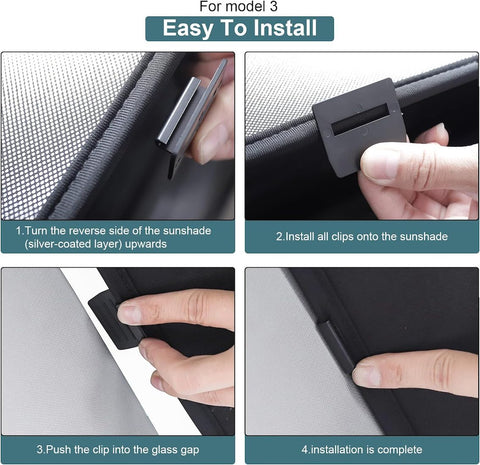 For model 3

Easy To Install

1.Turn the reverse side of the sunshade (silver-coated layer) upwards

2.Install all clips onto the sunshade

3.Push the clip into the glass gap

4.installation is complete