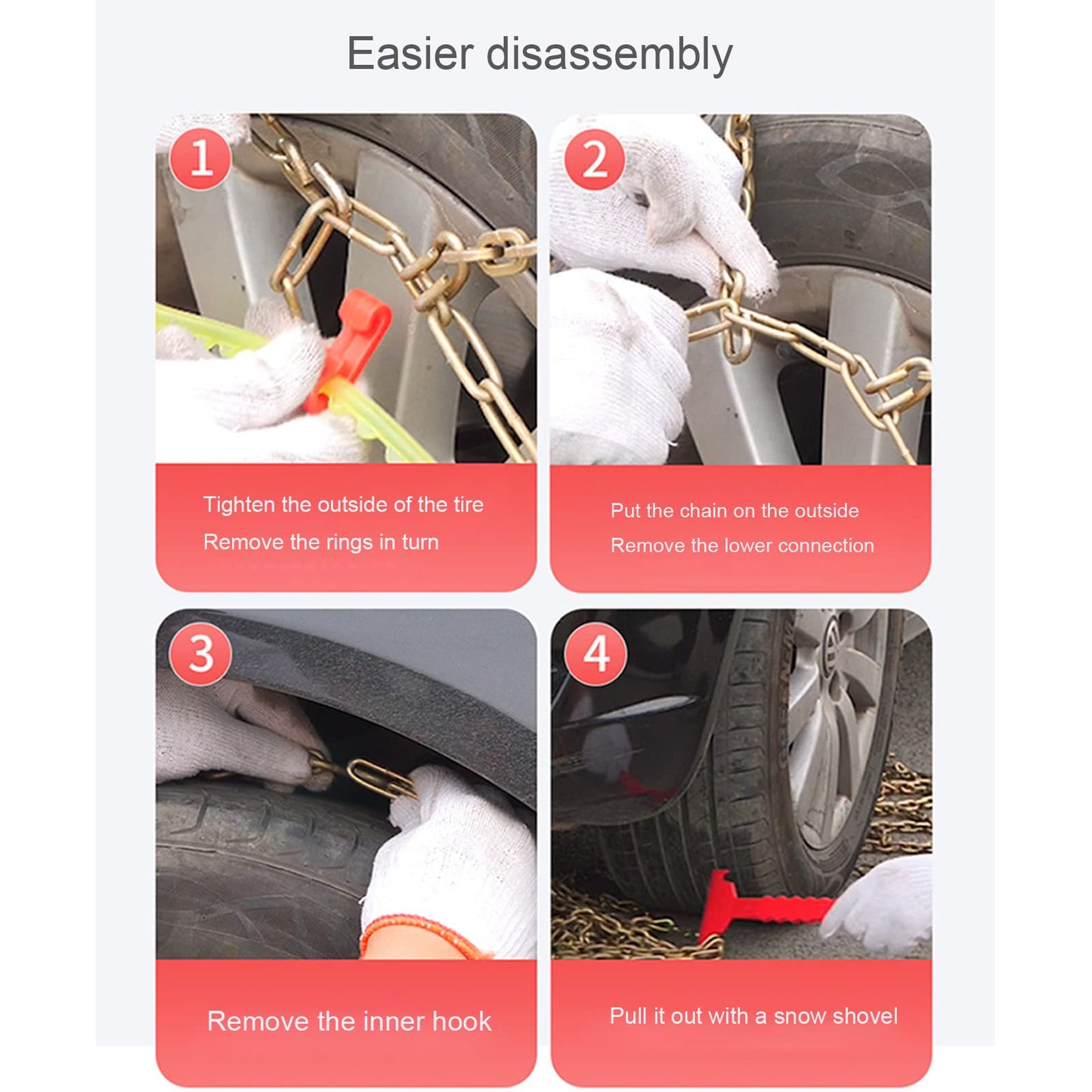 Easier disassembly

1

Tighten the outside of the tire
Remove the rings in turn

2

Put the chain on the outside
Remove the lower connection

3

Remove the inner hook

4

Pull it out with a snow shovel