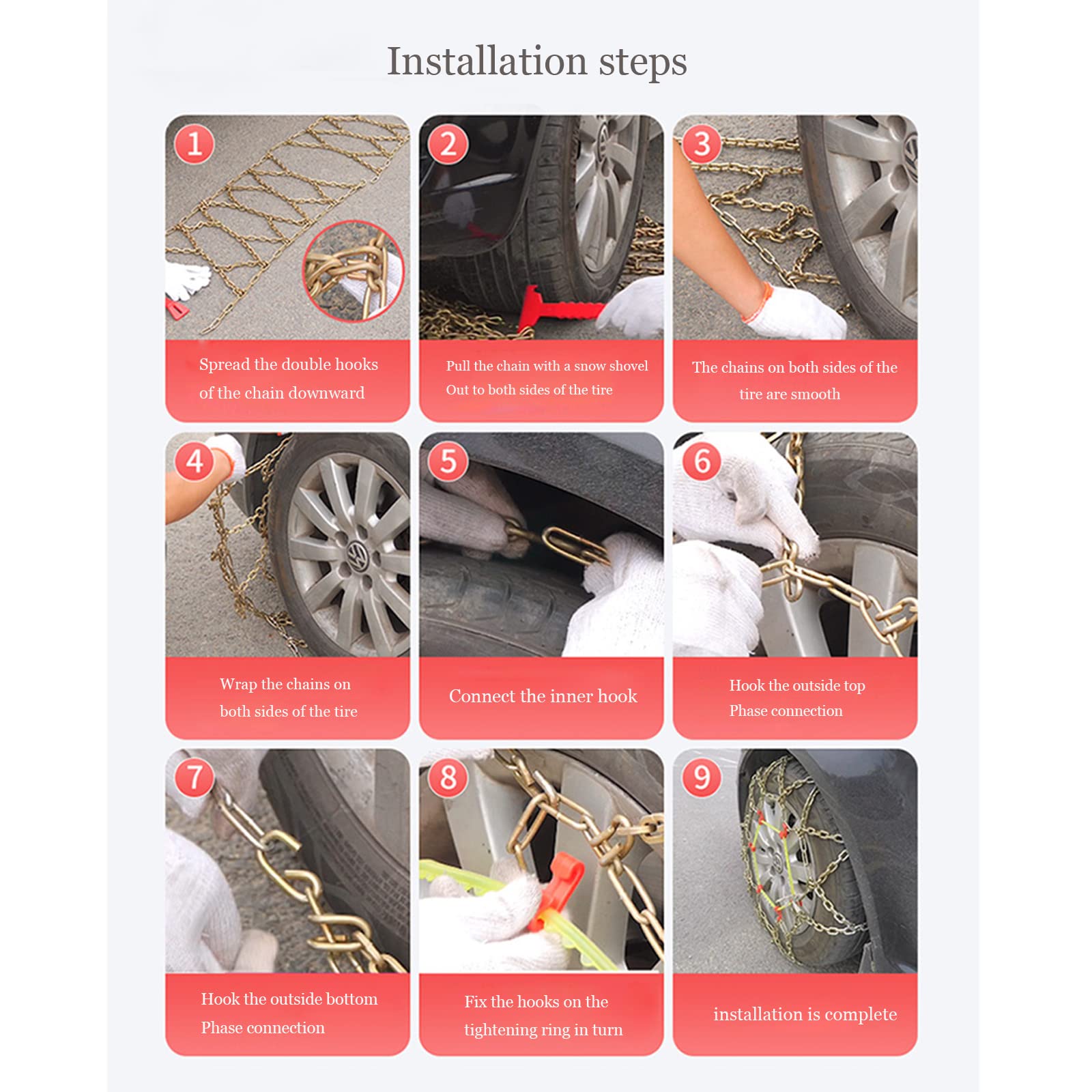 Installation steps

1
Spread the double hooks of the chain downward

2
Pull the chain with a snow shovel Out to both sides of the tire

3
The chains on both sides of the tire are smooth

4
Wrap the chains on both sides of the tire

5
Connect the inner hook

6
Hook the outside top Phase connection

7
Hook the outside bottom Phase connection

8
Fix the hooks on the tightening ring in turn

9
installation is complete