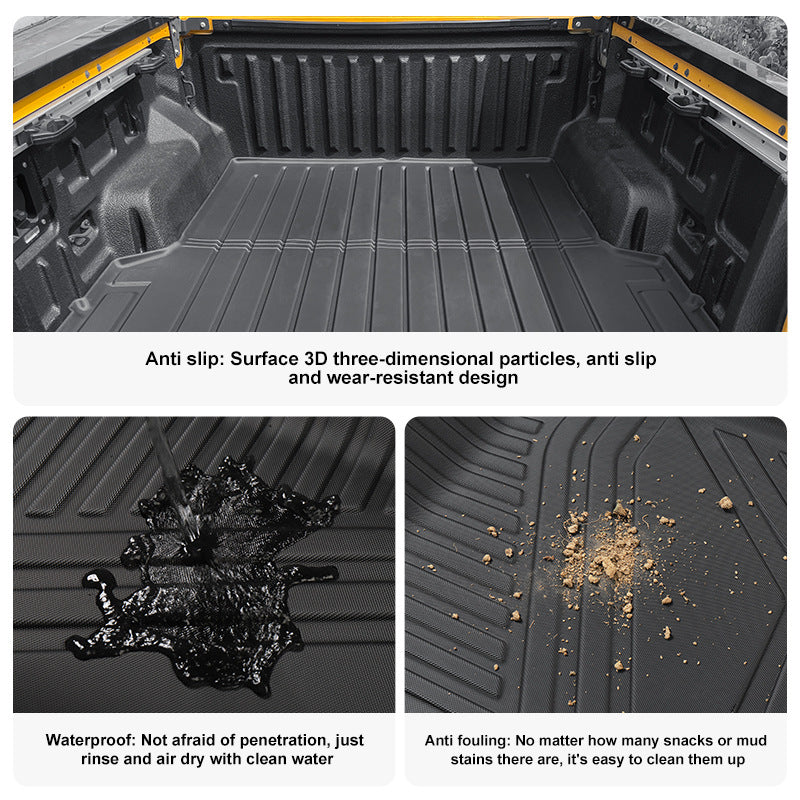 Anti slip: Surface 3D three-dimensional particles, anti slip and wear-resistant design

Waterproof: Not afraid of penetration, just rinse and air dry with clean water

Anti fouling: No matter how many snacks or mud stains there are, it's easy to clean them up