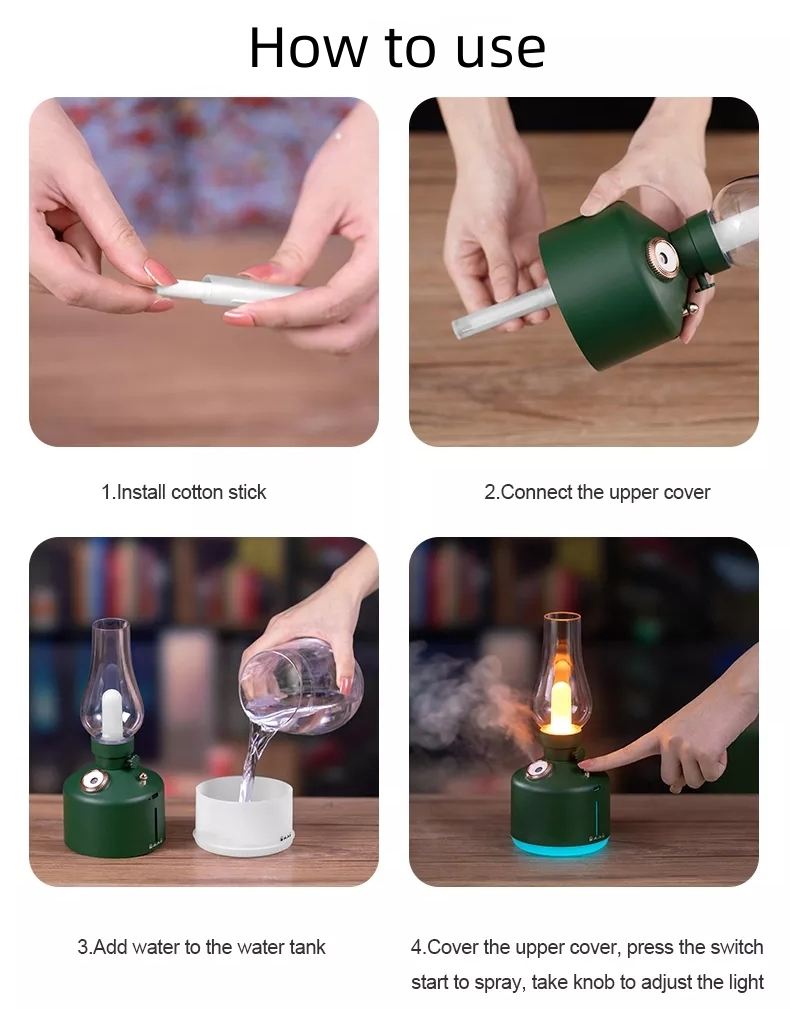 How to use

1.Install cotton stick

2.Connect the upper cover

3.Add water to the water tank

4.Cover the upper cover, press the switch start to spray, take knob to adjust the light